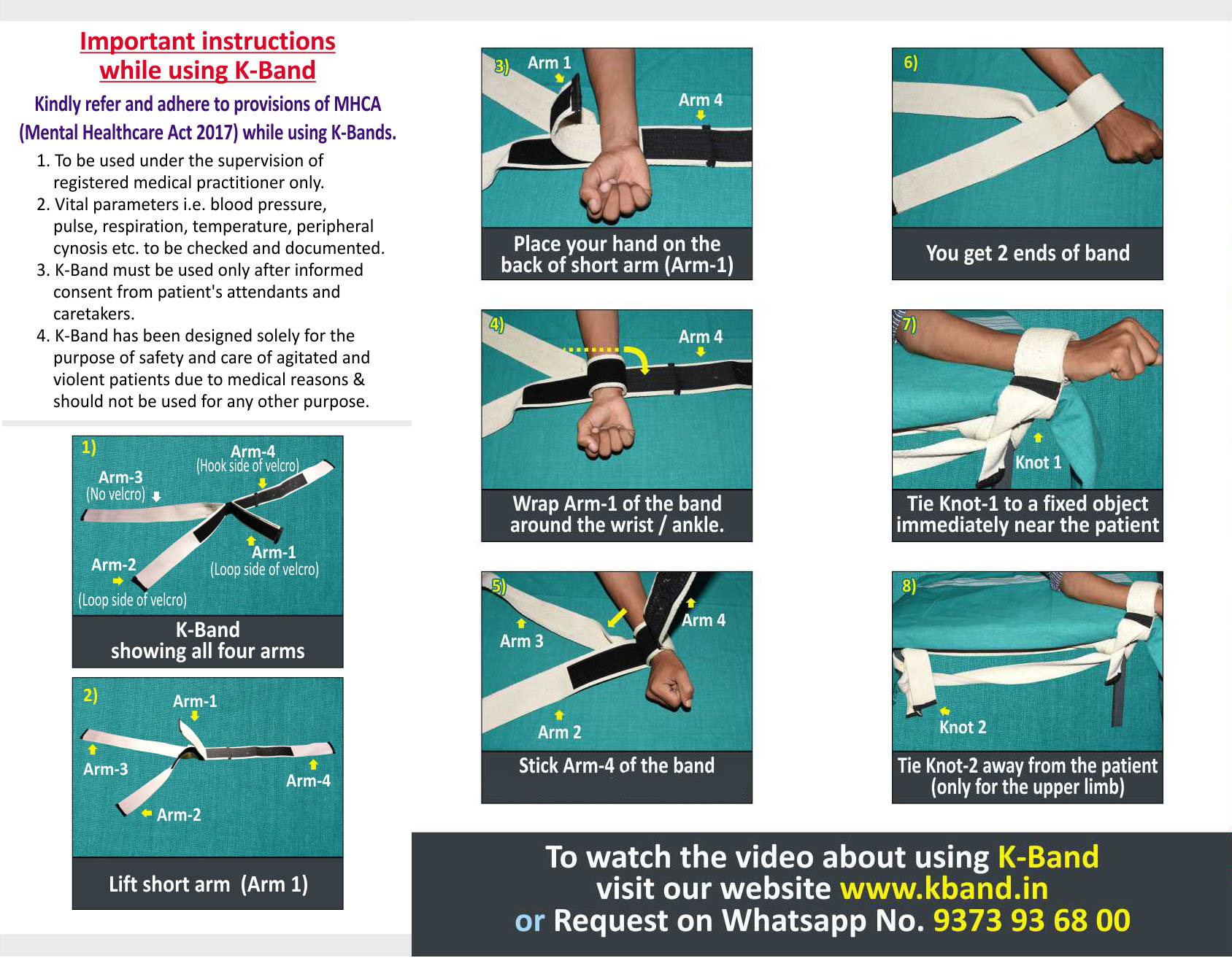 Important instructions while using K-Band

Kindly refer and adhere to provisions of MHCA (Mental Healthcare Act 2017) while using K-Bands.

1. To be used under the supervision of registered medical practitioner only.
2. Vital parameters i.e. blood pressure, pulse, respiration, temperature, peripheral cynosis etc. to be checked and documented.
3. K-Band must be used only after informed consent from patient's attendants and caretakers.
4. K-Band has been designed solely for the purpose of safety and care of agitated and violent patients due to medical reasons & should not be used for any other purpose.

1)
Arm-4
(Hook side of velcro)
Arm-3
(No velcro)
Arm-1
(Loop side of velcro)
Arm-2
(Loop side of velcro)
K-Band showing all four arms

2)
Arm-1
Arm-3
Arm-4
Arm-2
Lift short arm (Arm 1)

3) Arm 1
Arm 4
Place your hand on the back of short arm (Arm-1)

4)
Arm 4
Wrap Arm-1 of the band around the wrist / ankle.

5)
Arm 4
Arm 3
Arm 2
Stick Arm-4 of the band

6)
You get 2 ends of band

7)
Knot 1
Tie Knot-1 to a fixed object immediately near the patient

8)
Knot 2
Tie Knot-2 away from the patient (only for the upper limb)

To watch the video about using K-Band visit our website www.kband.in or Request on Whatsapp No. 9373 93 68 00